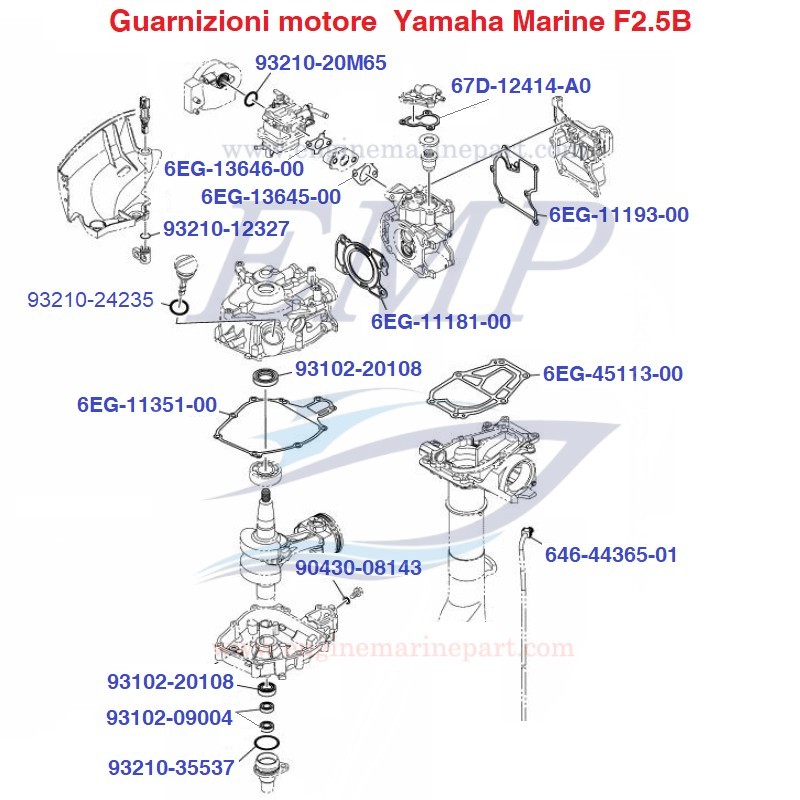 Guarnizioni motore Yamaha Marine F2.5B

93210-20M65

67D-12414-A0

www.enginemarinepart.com

6EG-13646-00

6EG-13645-00

6EG-11193-00

93210-12327

EMP

93210-24235

6EG-11181-00

93102-20108

6EG-45113-00

6EG-11351-00

646-44365-01

90430-08143

www.enginemarinepart.com

93102-20108

93102-09004

93210-35537