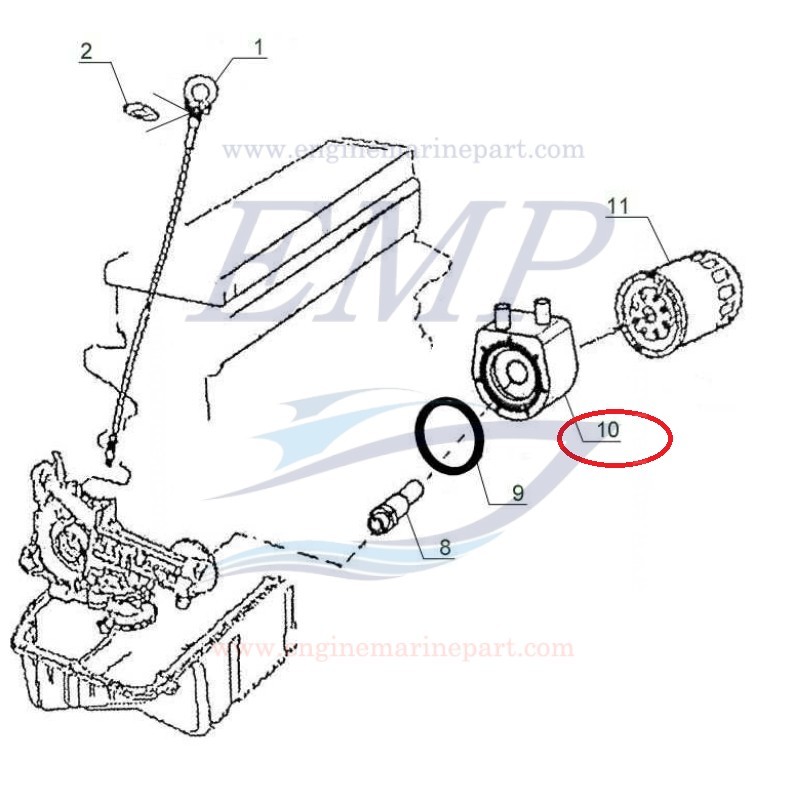 2
1
www.enginemarinepart.com
EMP
11
10
9
8
www.enginemarinepart.com