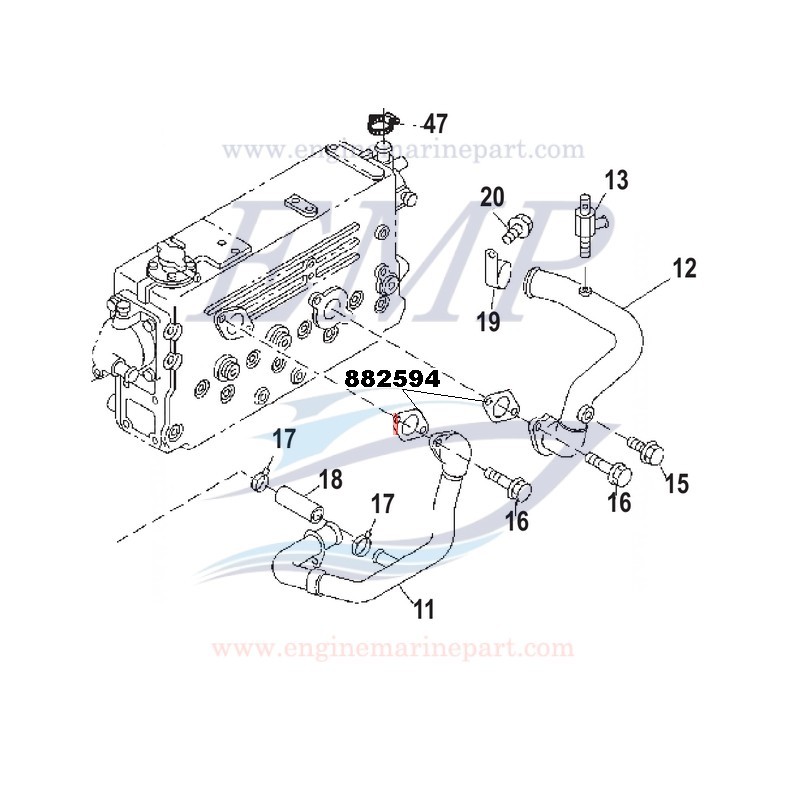 47
www.enginemarinepart.com
EMP
20
13
12
19
882594
17
18
17
16
16
15
11
www.enginemarinepart.com